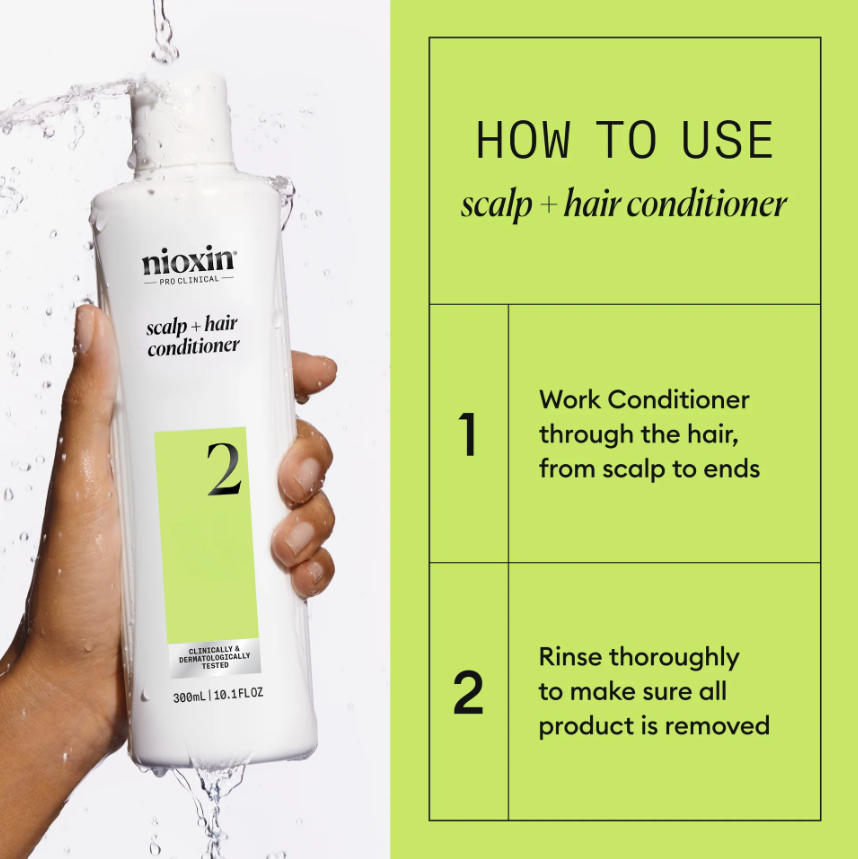 nioxin
PRO CLINICAL

scalp + hair conditioner

2

CLINICALLY & DERMATOLOGICALLY TESTED

300mL | 10.1 FL OZ

HOW TO USE
scalp + hair conditioner

1
Work Conditioner through the hair, from scalp to ends

2
Rinse thoroughly to make sure all product is removed