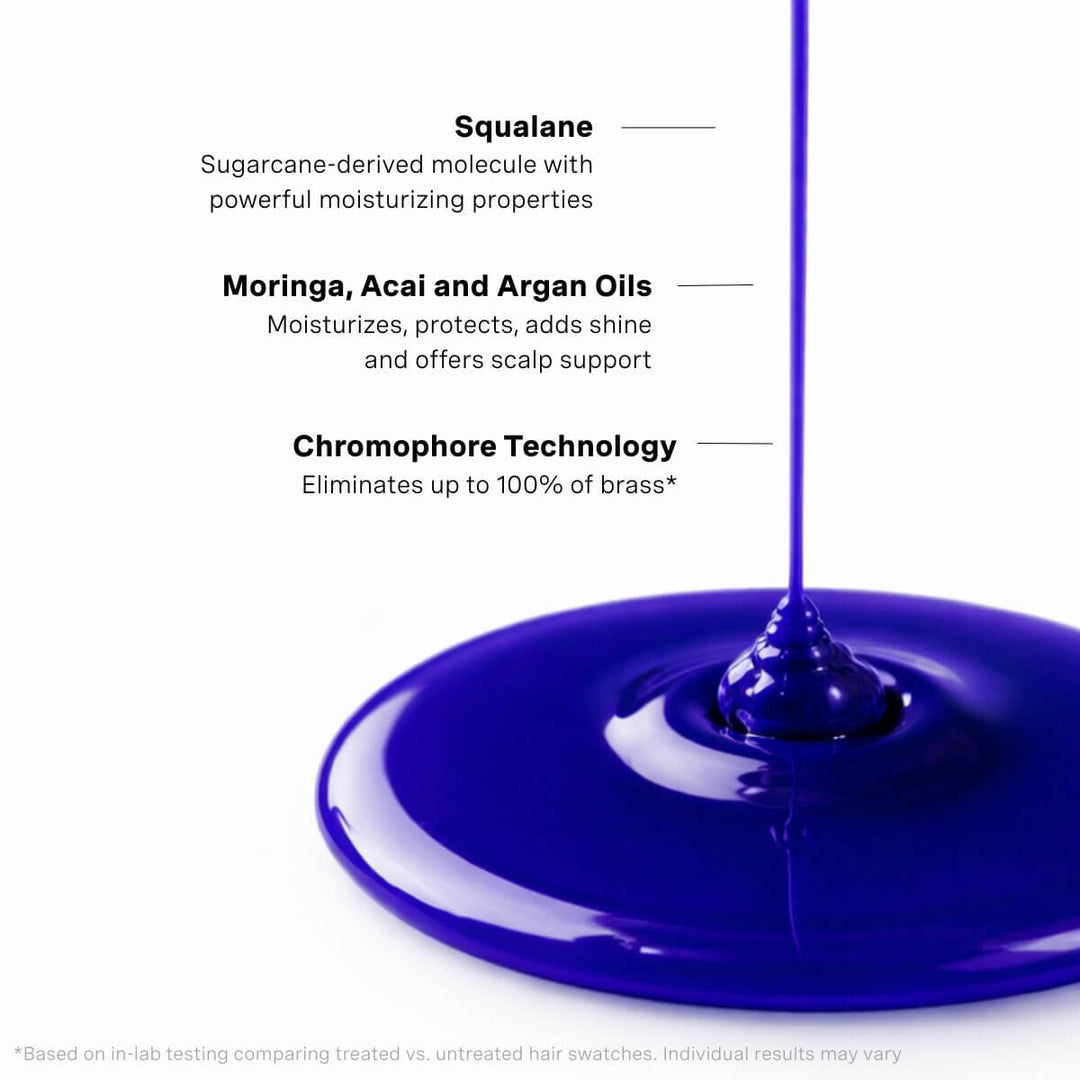 Squalane
Sugarcane-derived molecule with powerful moisturizing properties

Moringa, Acai and Argan Oils
Moisturizes, protects, adds shine and offers scalp support

Chromophore Technology
Eliminates up to 100% of brass*

*Based on in-lab testing comparing treated vs. untreated hair swatches. Individual results may vary